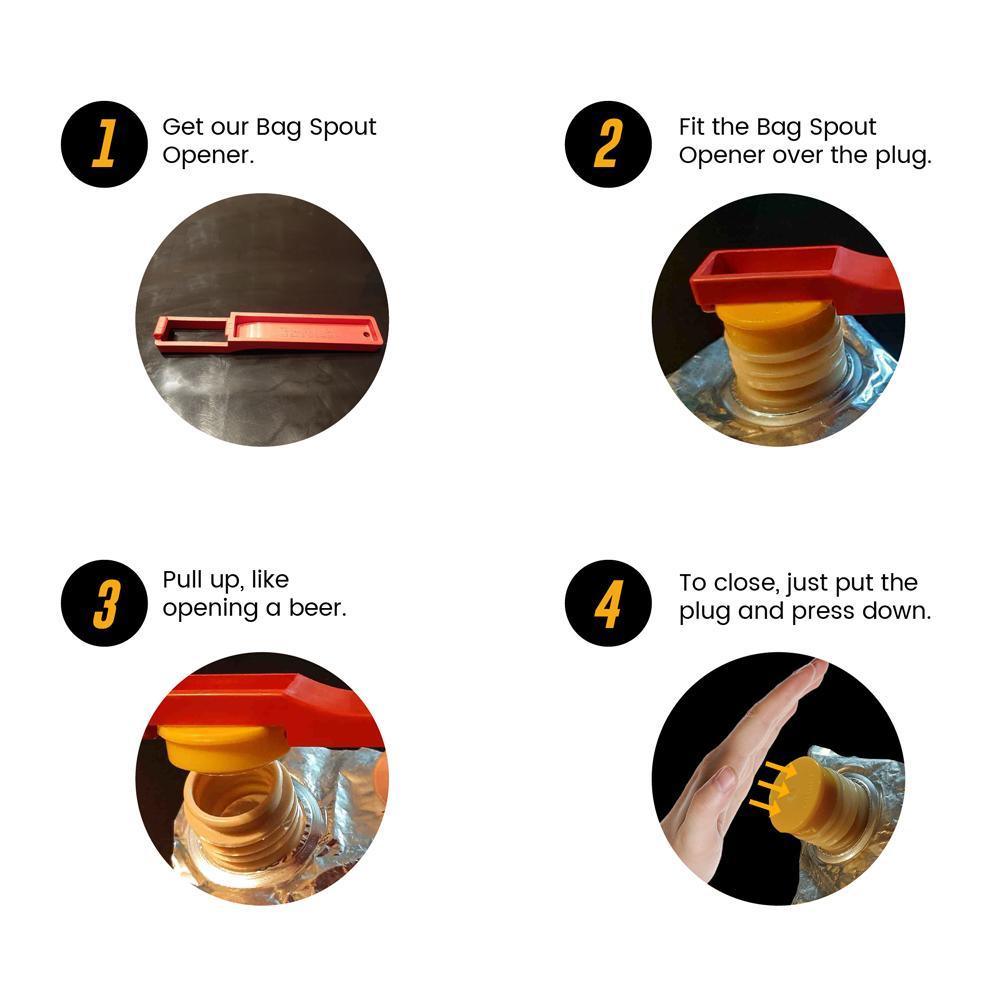 1 Get our Bag Spout Opener.

2 Fit the Bag Spout Opener over the plug.

3 Pull up, like opening a beer.

4 To close, just put the plug and press down.